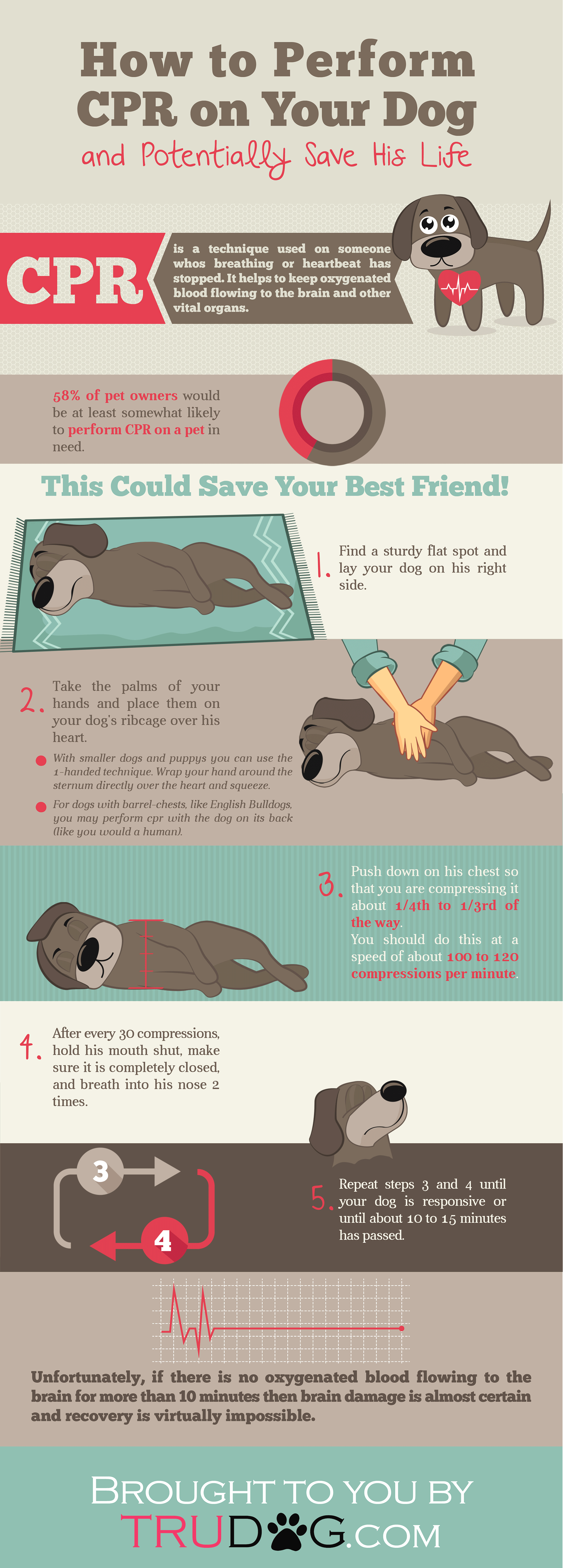 How to Perform CPR on Your Dog

and Potentially Save His Life

CPR

is a technique used on someone whos breathing or heartbeat has stopped. It helps to keep oxygenated blood flowing to the brain and other vital organs.

58% of pet owners would be at least somewhat likely to perform CPR on a pet in need.

This Could Save Your Best Friend!

1. Find a sturdy flat spot and lay your dog on his right side.

2. Take the palms of your hands and place them on your dog's ribcage over his heart.

With smaller dogs and puppys you can use the 1-handed technique. Wrap your hand around the sternum directly over the heart and squeeze.

For dogs with barrel-chests, like English Bulldogs, you may perform cpr with the dog on its back (like you would a human).

3. Push down on his chest so that you are compressing it about 1/4th to 1/3rd of the way.
You should do this at a speed of about 100 to 120 compressions per minute.

4. After every 30 compressions, hold his mouth shut, make sure it is completely closed, and breath into his nose 2 times.

3

4

5. Repeat steps 3 and 4 until your dog is responsive or until about 10 to 15 minutes has passed.

Unfortunately, if there is no oxygenated blood flowing to the brain for more than 10 minutes then brain damage is almost certain and recovery is virtually impossible.

BROUGHT TO YOU BY
TRUDOG.COM